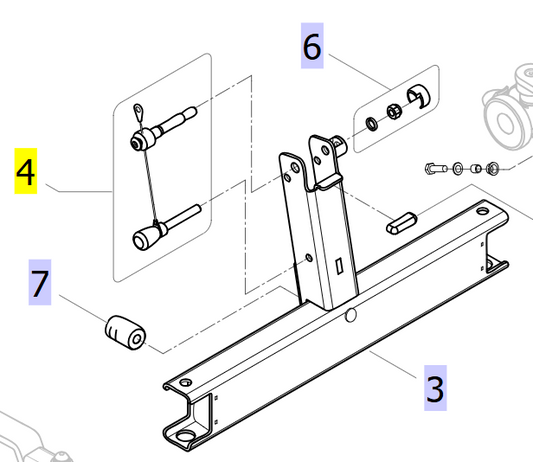 6
4
7
3