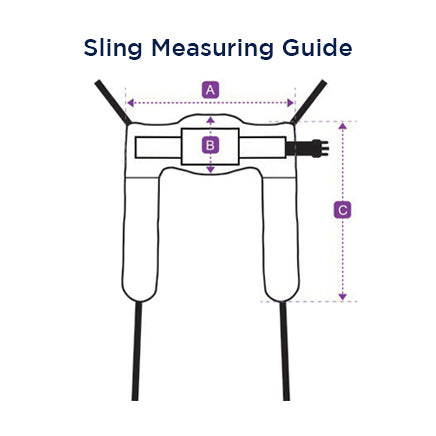 Sling Measuring Guide

A

B

C